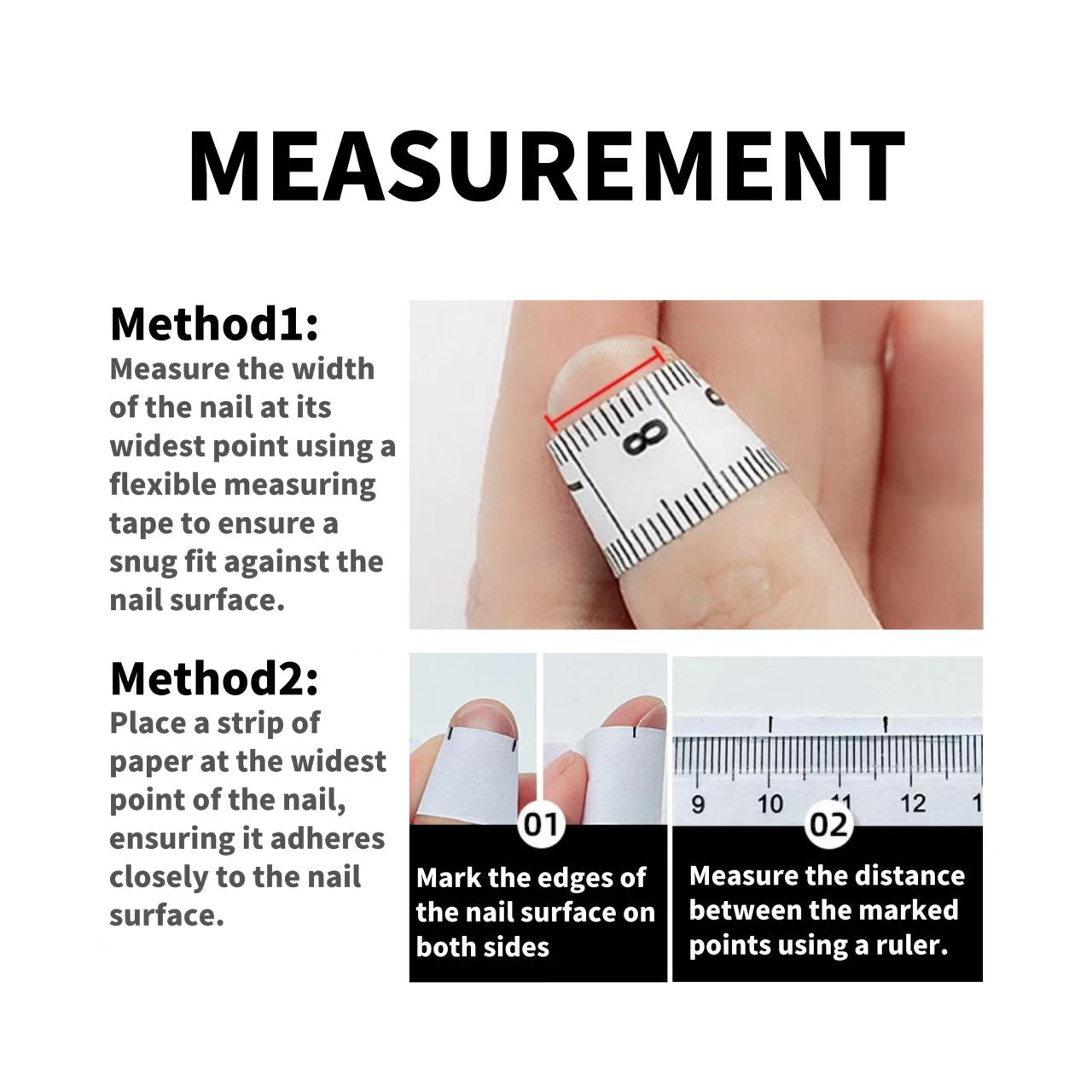 MEASUREMENT

Method1:
Measure the width of the nail at its widest point using a flexible measuring tape to ensure a snug fit against the nail surface.

8

Method2:
Place a strip of paper at the widest point of the nail, ensuring it adheres closely to the nail surface.

01
Mark the edges of the nail surface on both sides

9 10 11 12 1
02
Measure the distance between the marked points using a ruler.